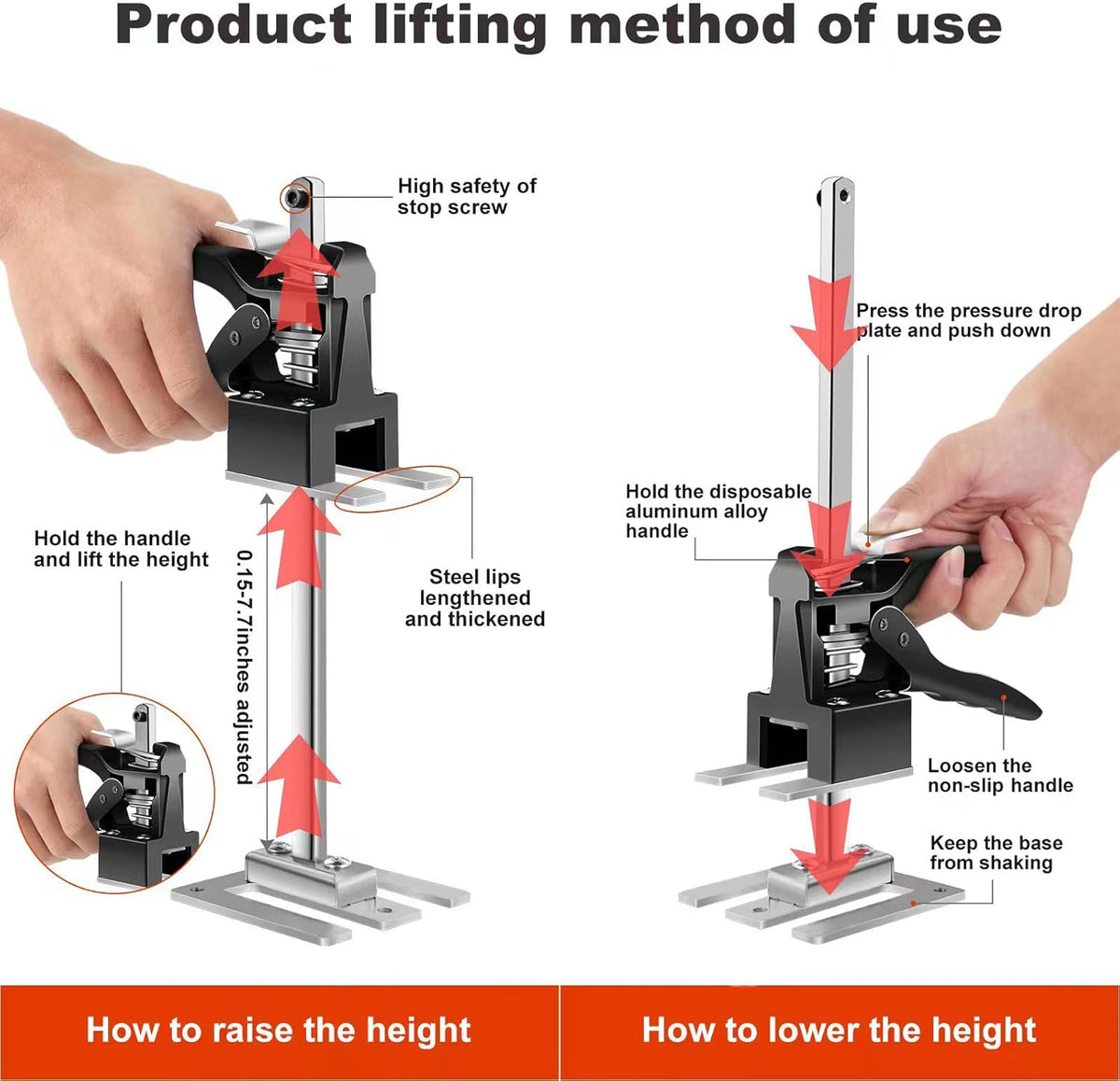 Product lifting method of use

High safety of stop screw

Hold the handle and lift the height

0.15-7.7inches adjusted

Steel lips lengthened and thickened

Press the pressure drop plate and push down

Hold the disposable aluminum alloy handle

Loosen the non-slip handle

Keep the base from shaking

How to raise the height

How to lower the height